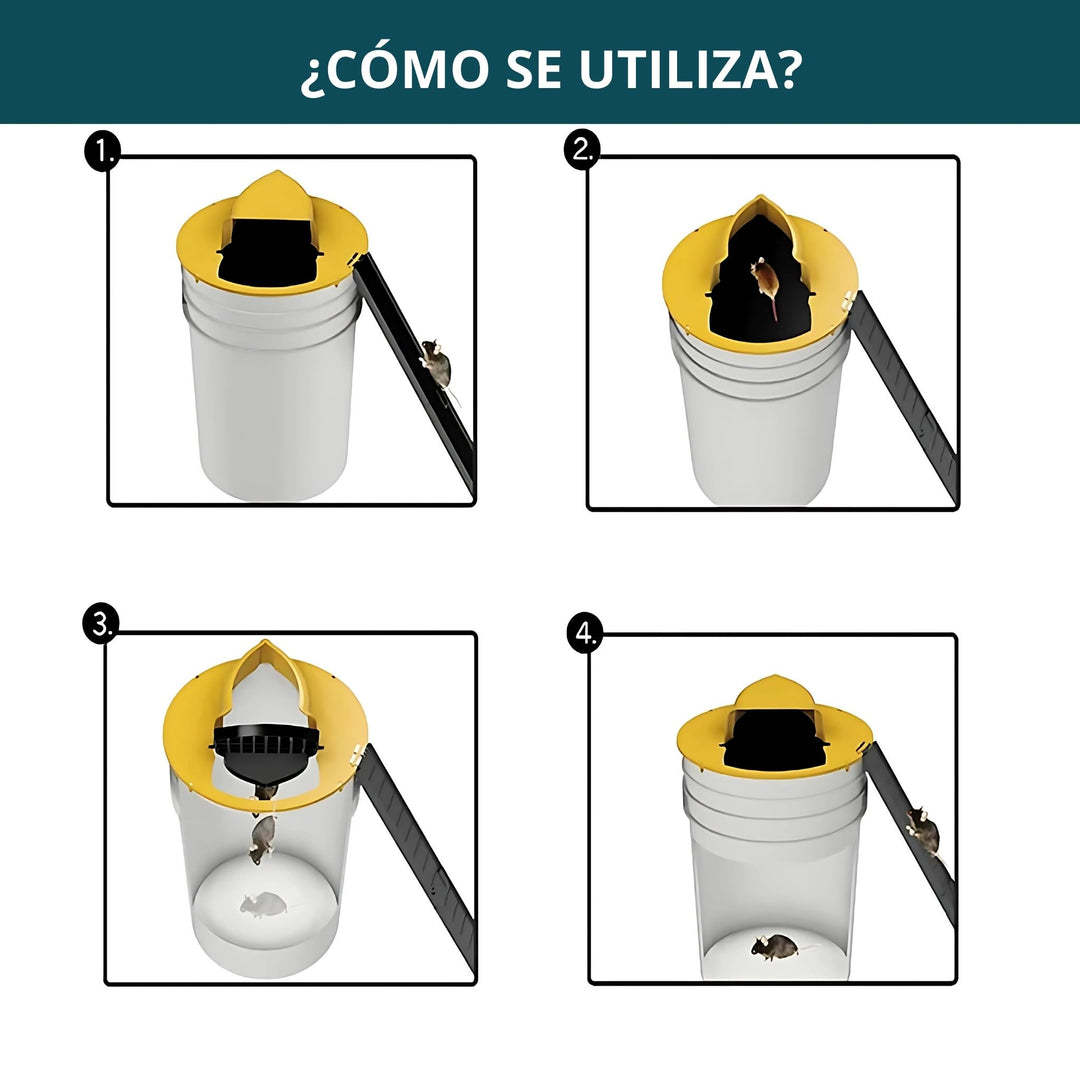 ¿CÓMO SE UTILIZA?

1.

2.

3.

4.