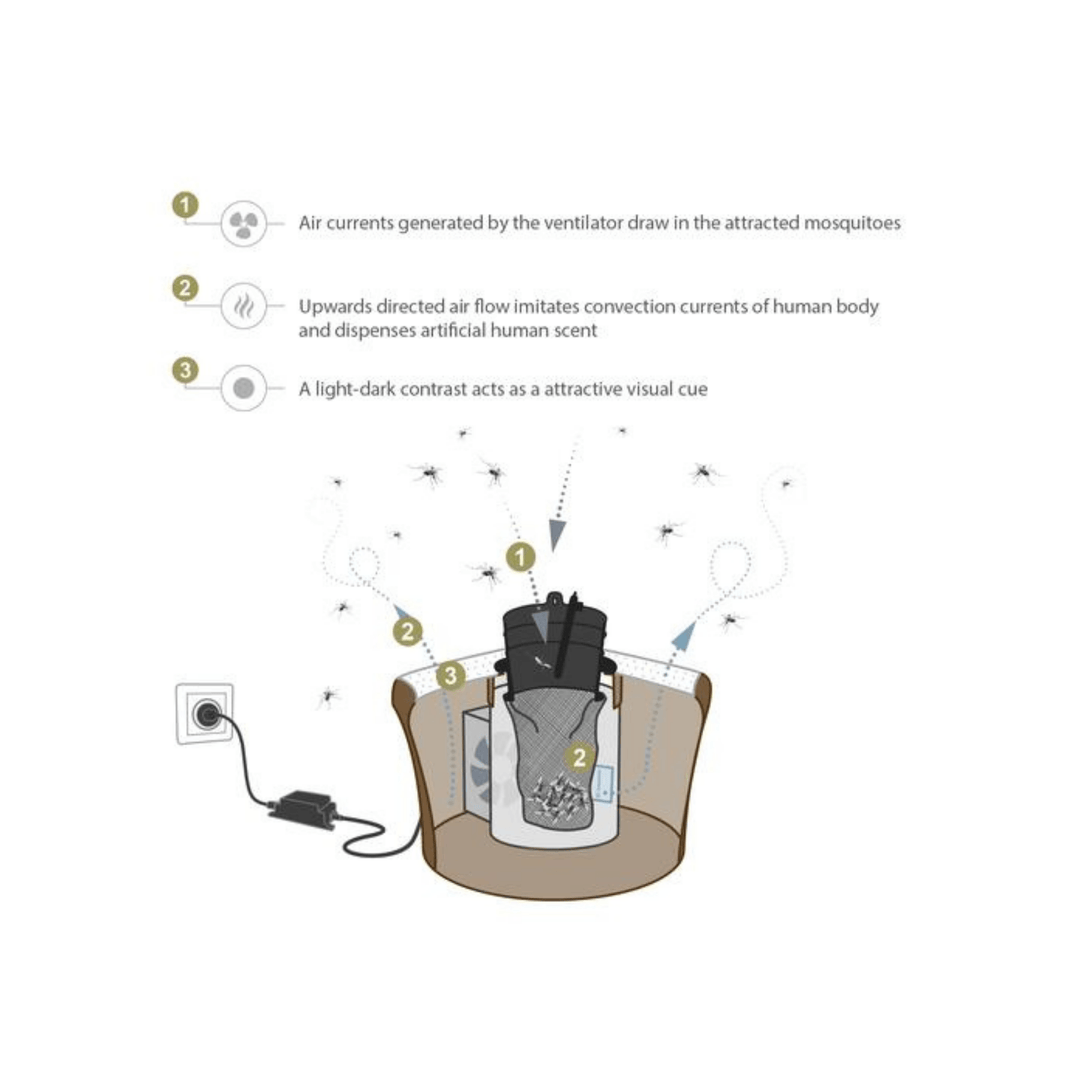 1 Air currents generated by the ventilator draw in the attracted mosquitoes

2 Upwards directed air flow imitates convection currents of human body and dispenses artificial human scent

3 A light-dark contrast acts as a attractive visual cue

1

2

3

2