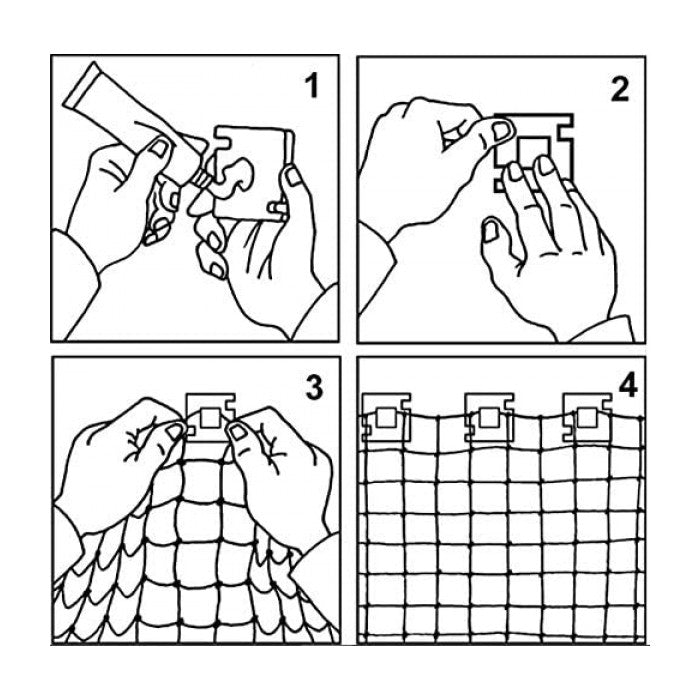 1

2

3

4