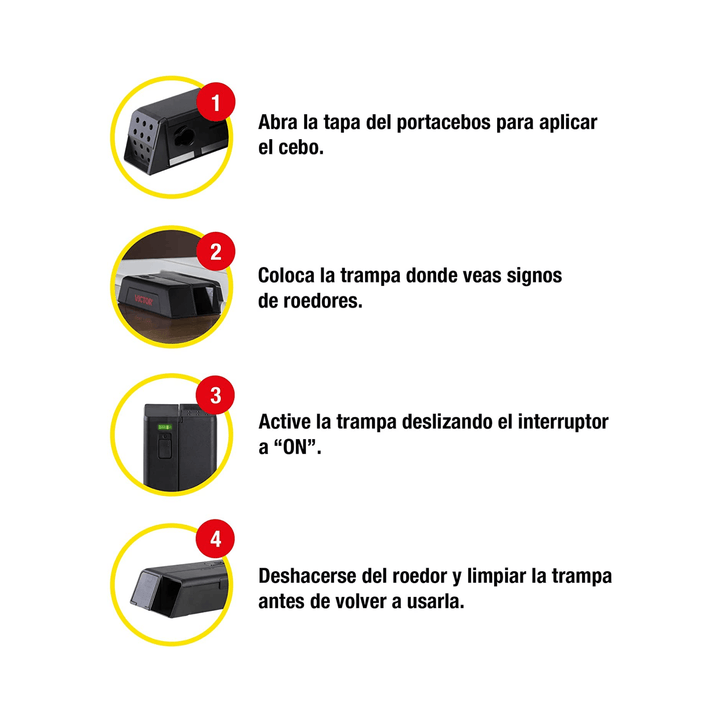 1

Abra la tapa del portacebos para aplicar el cebo.

2

VICTOR

Coloca la trampa donde veas signos de roedores.

3

Active la trampa deslizando el interruptor a “ON”.

4

Deshacerse del roedor y limpiar la trampa antes de volver a usarla.