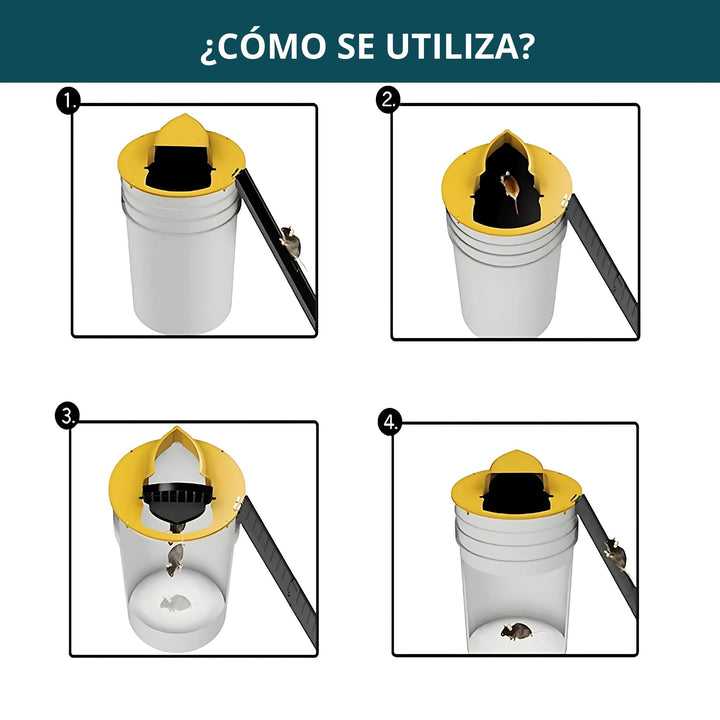 ¿CÓMO SE UTILIZA?

1.

2.

3.

4.